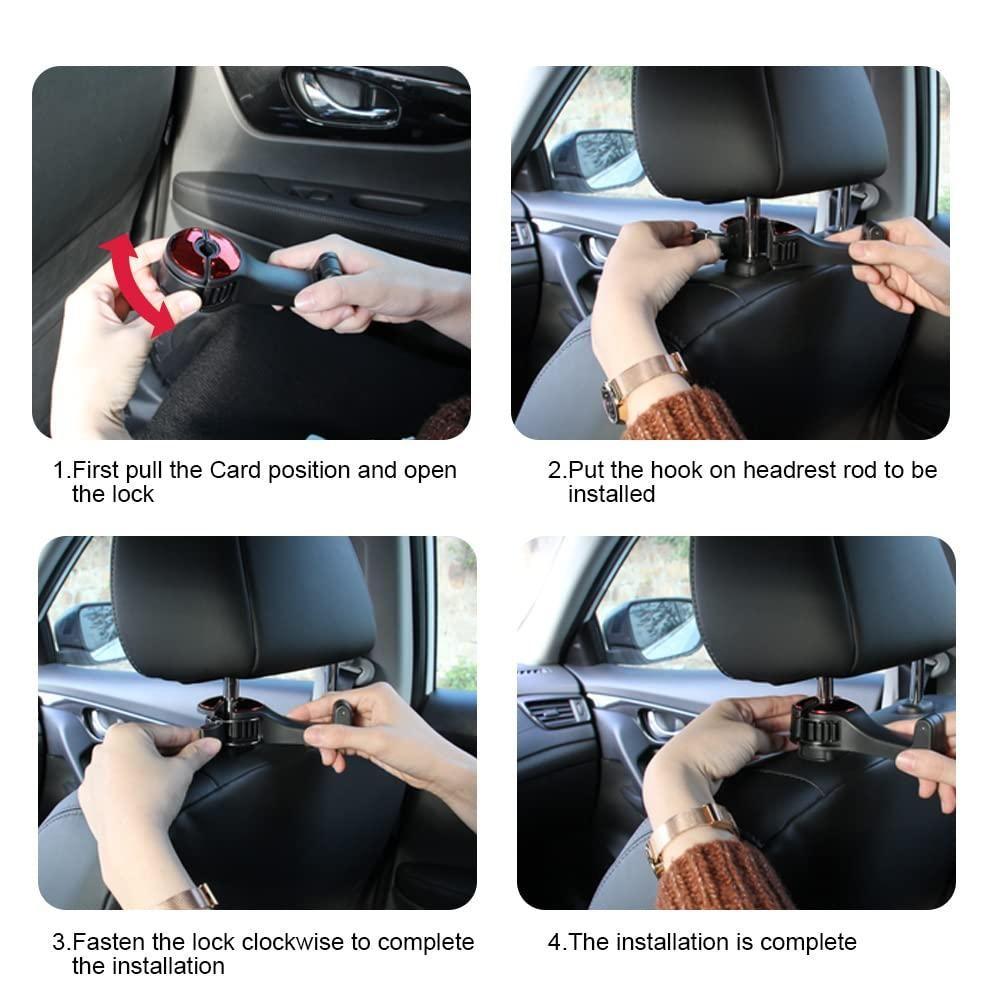 1.First pull the Card position and open the lock

2.Put the hook on headrest rod to be installed

3.Fasten the lock clockwise to complete the installation

4.The installation is complete